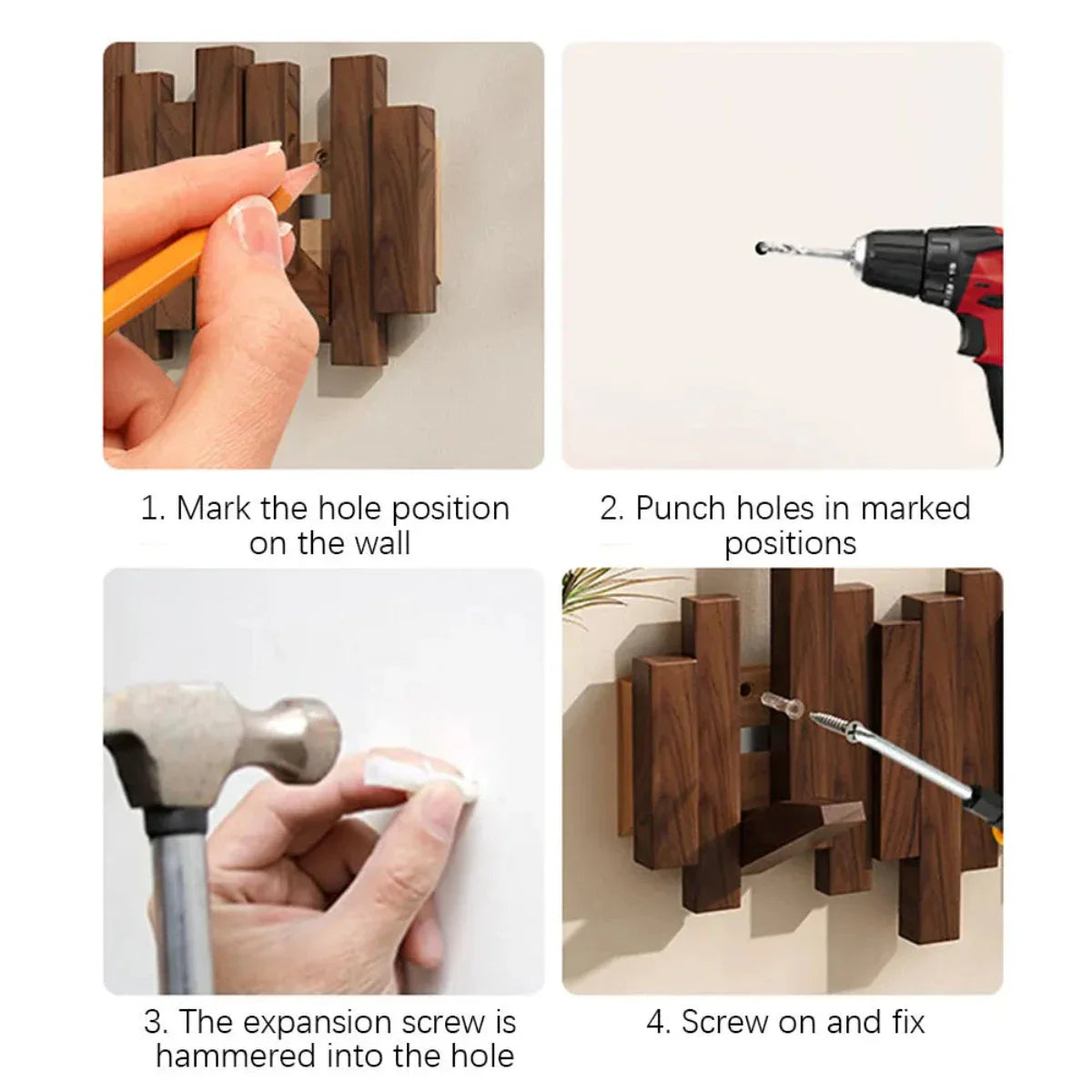 1. Mark the hole position on the wall

2. Punch holes in marked positions

3. The expansion screw is hammered into the hole

4. Screw on and fix